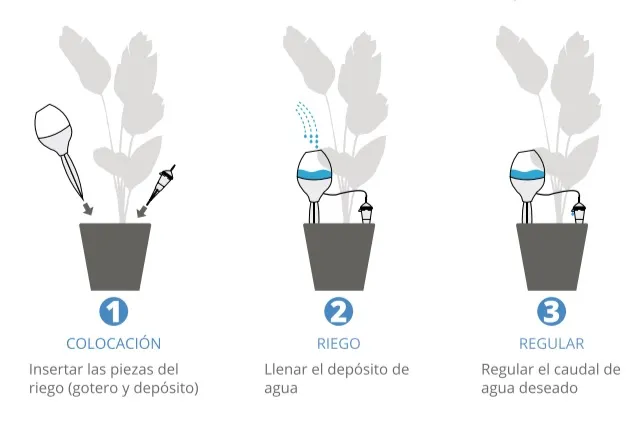 1
COLOCACIÓN
Insertar las piezas del riego (gotero y depósito)

2
RIEGO
Llenar el depósito de agua

3
REGULAR
Regular el caudal de agua deseado